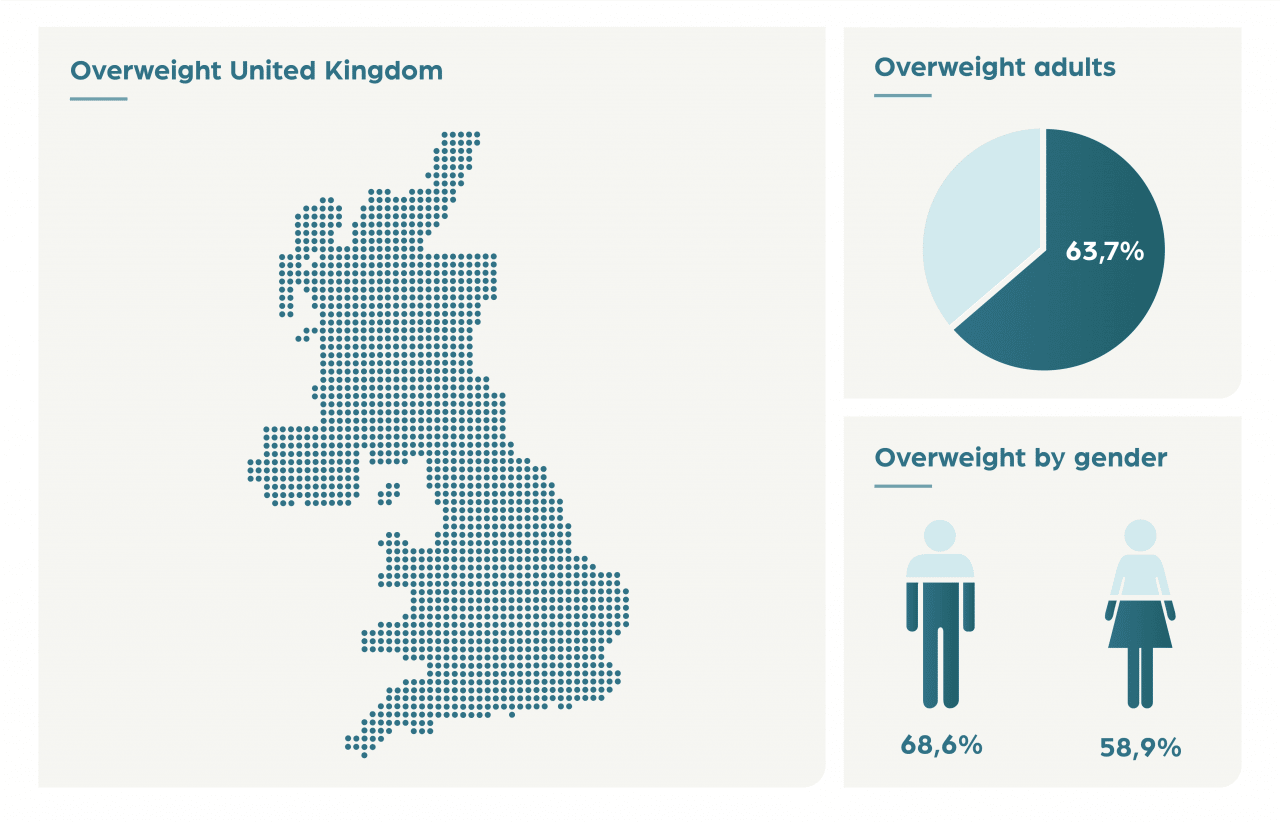 Overweight United Kingdom

Overweight adults

63,7%

Overweight by gender

68,6%

58,9%