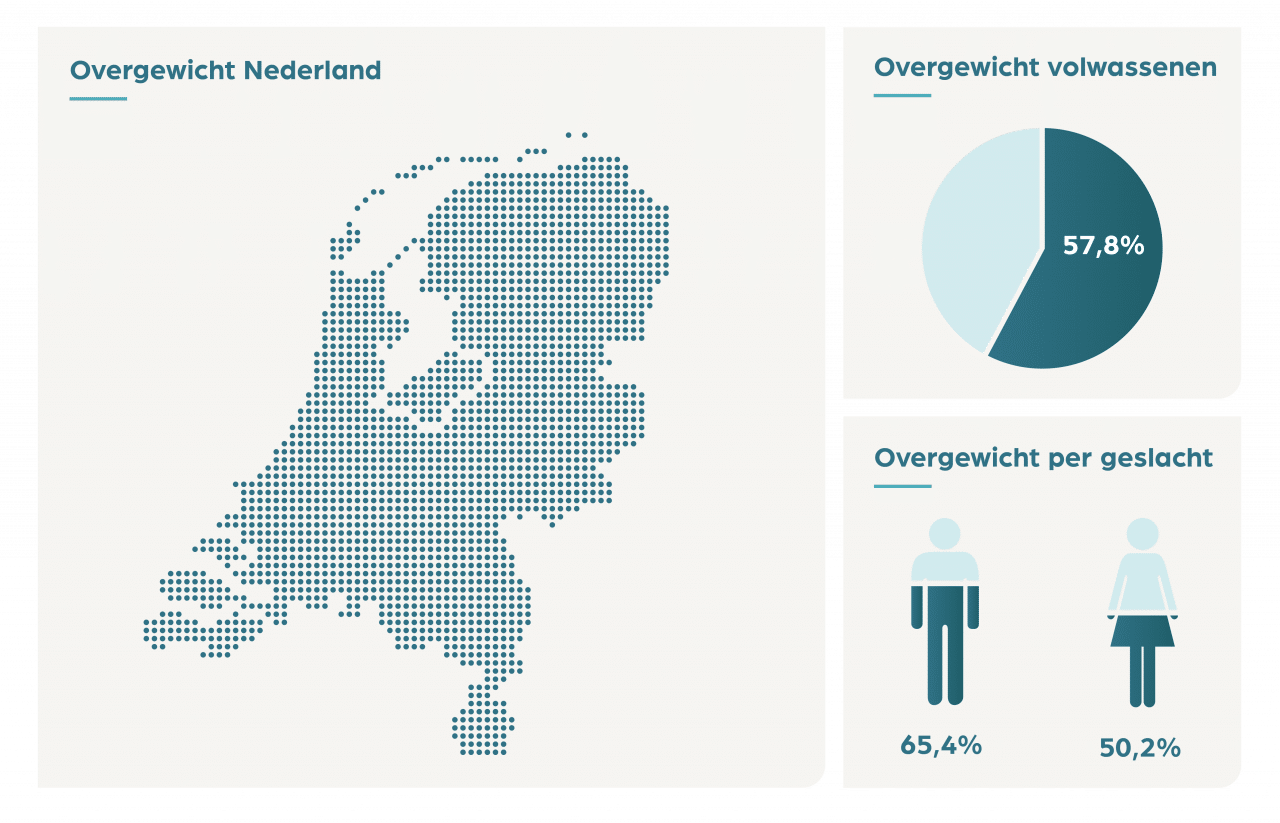 Overgewicht Nederland

Overgewicht volwassenen

57,8%

Overgewicht per geslacht

65,4%

50,2%